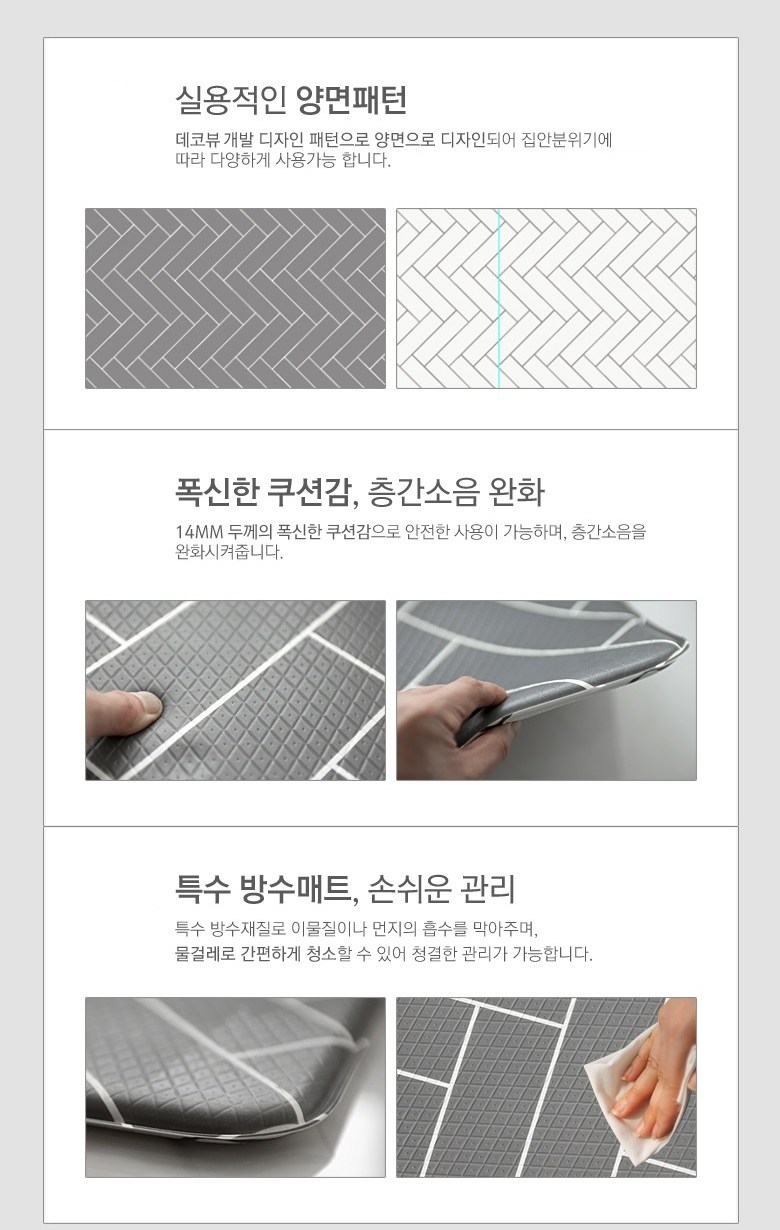 실용적인 양면패턴

데코뷰 개발 디자인 패턴으로 양면으로 디자인되어 집안분위기에 따라 다양하게 사용가능 합니다.

폭신한 쿠션감, 층간소음 완화

14MM 두께의 폭신한 쿠션감으로 안전한 사용이 가능하며, 층간소음을 완화시켜줍니다.

특수 방수매트, 손쉬운 관리

특수 방수재질로 이물질이나 먼지의 흡수를 막아주며, 물걸레로 간편하게 청소할 수 있어 청결한 관리가 가능합니다.