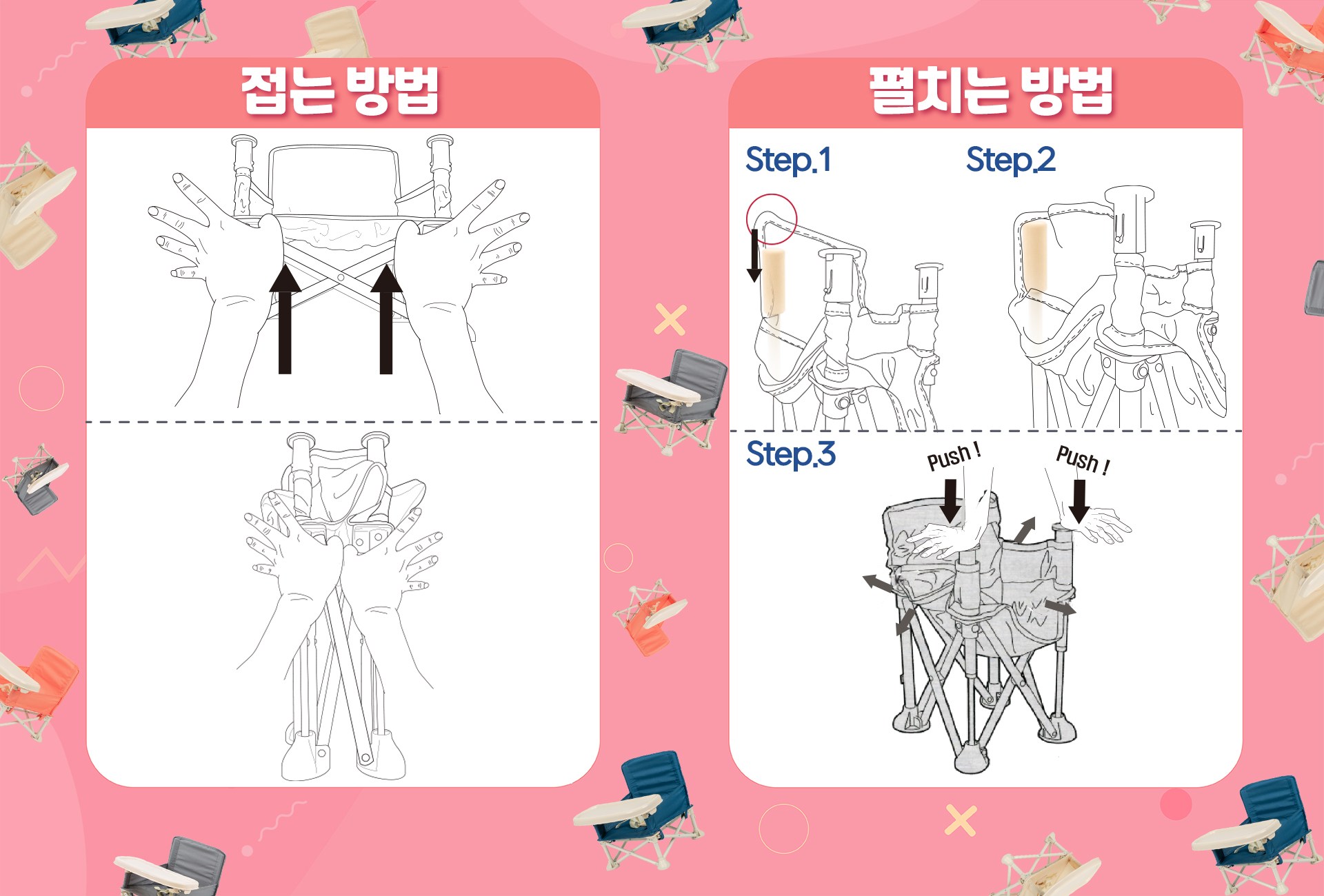 접는 방법

펼치는 방법

Step.1

Step.2

Step.3

Push !

Push !