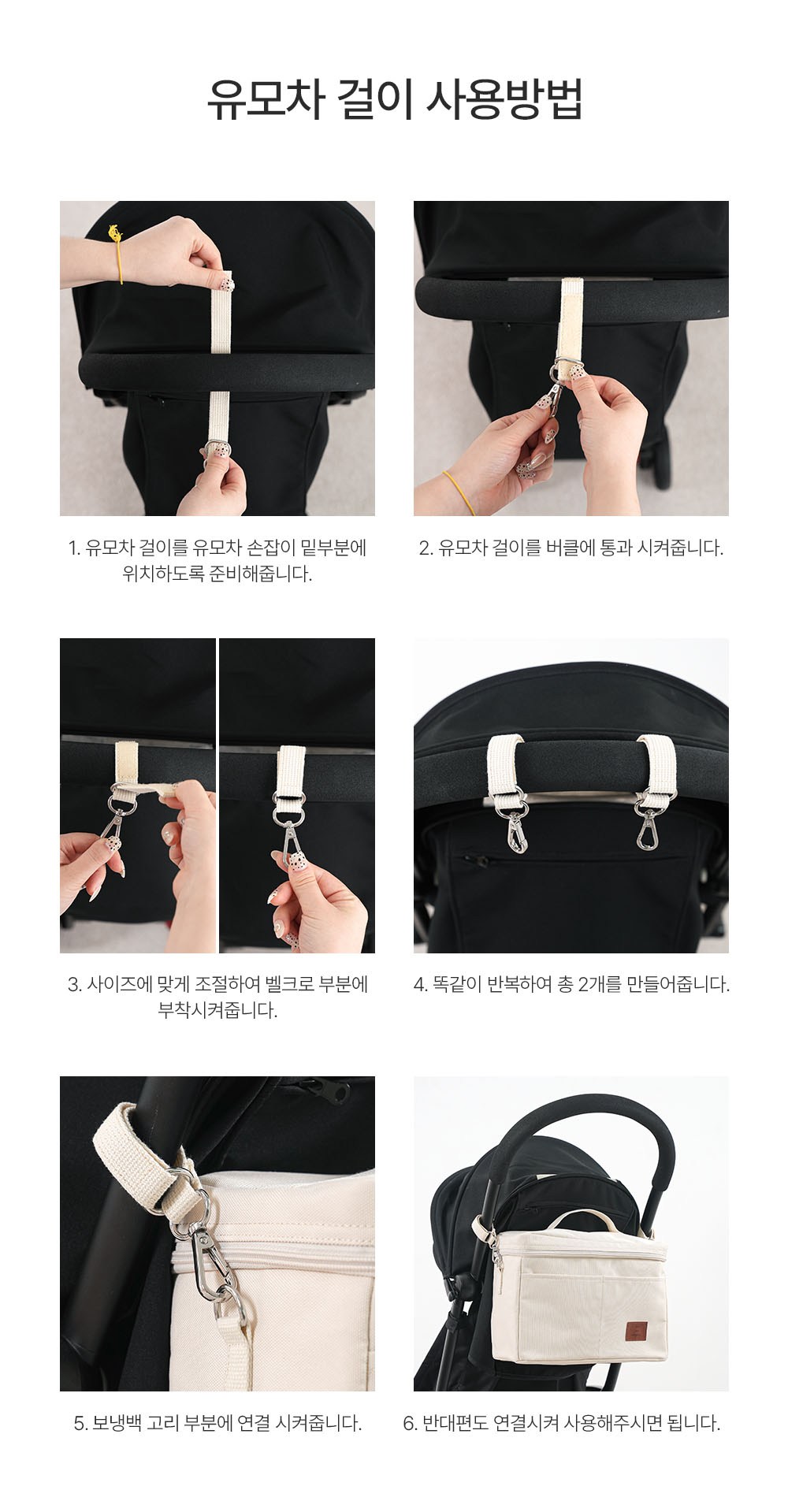 유모차 걸이 사용방법

1. 유모차 걸이를 유모차 손잡이 밑부분에 위치하도록 준비해줍니다.

2. 유모차 걸이를 버클에 통과 시켜줍니다.

3. 사이즈에 맞게 조절하여 벨크로 부분에 부착시켜줍니다.

4. 똑같이 반복하여 총 2개를 만들어줍니다.

5. 보냉백 고리 부분에 연결 시켜줍니다.

6. 반대편도 연결시켜 사용해주시면 됩니다.