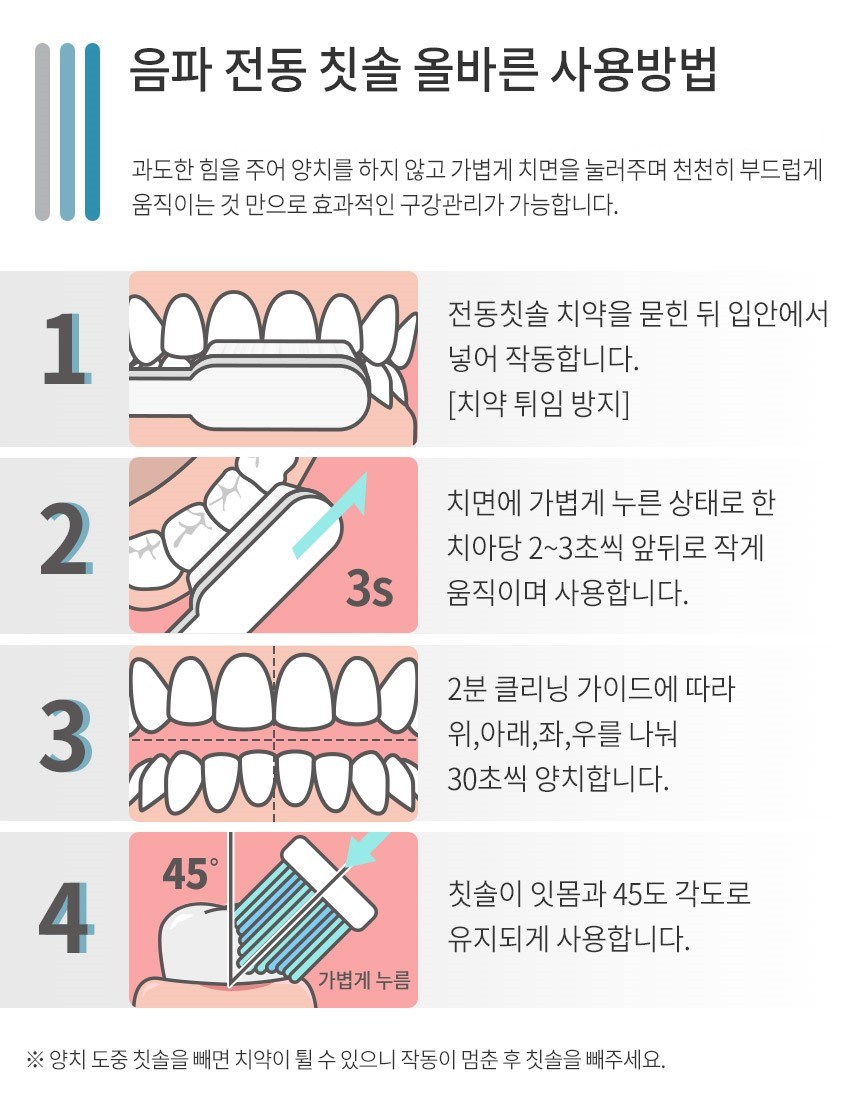 음파 전동 칫솔 올바른 사용방법

과도한 힘을 주어 양치를 하지 않고 가볍게 치면을 눌러주며 천천히 부드럽게 움직이는 것 만으로 효과적인 구강관리가 가능합니다.

1

전동칫솔 치약을 묻힌 뒤 입안에서 넣어 작동합니다.
[치약 튀임 방지]

2

3s

치면에 가볍게 누른 상태로 한 치아당 2~3초씩 앞뒤로 작게 움직이며 사용합니다.

3

2분 클리닝 가이드에 따라 위,아래,좌,우를 나눠 30초씩 양치합니다.

4

45°

가볍게 누름

칫솔이 잇몸과 45도 각도로 유지되게 사용합니다.

※ 양치 도중 칫솔을 빼면 치약이 튈 수 있으니 작동이 멈춘 후 칫솔을 빼주세요.