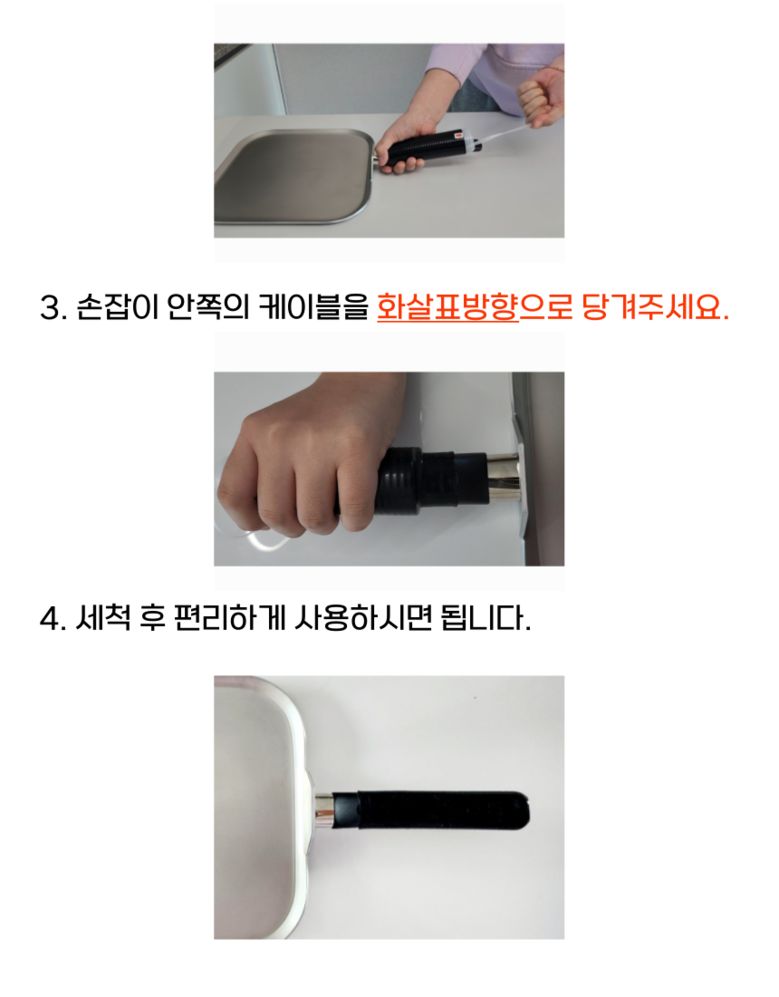 3. 손잡이 안쪽의 케이블을 화살표방향으로 당겨주세요.

4. 세척 후 편리하게 사용하시면 됩니다.