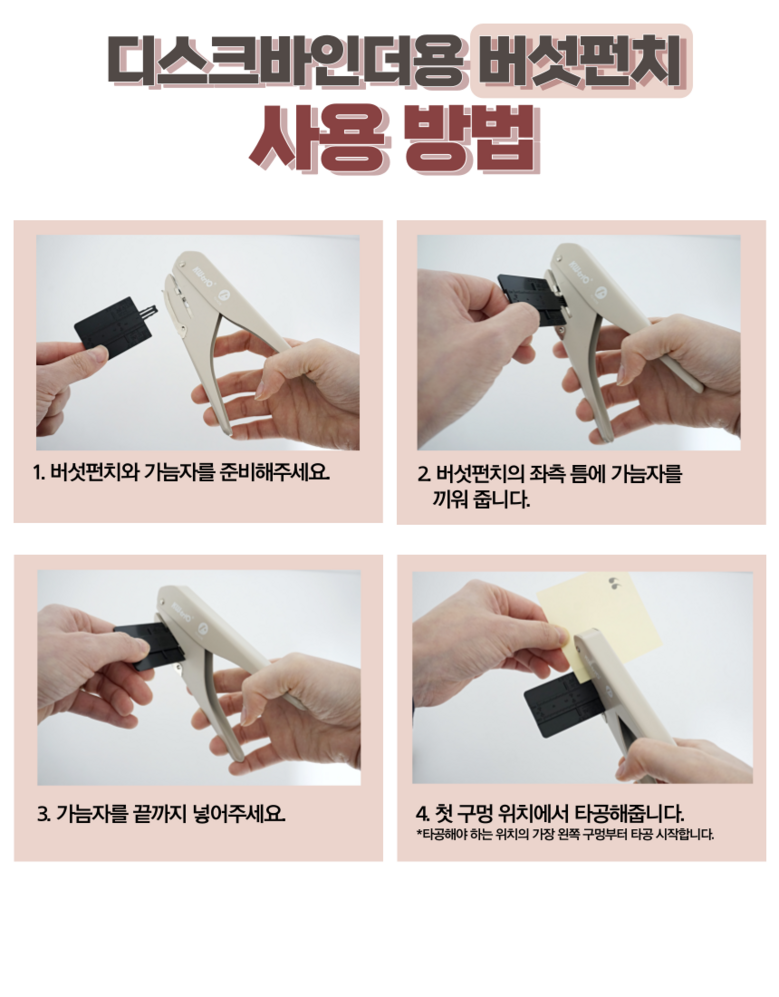 디스크바인더용 버섯펀치
사용 방법

1. 버섯펀치와 가늠자를 준비해주세요.

2. 버섯펀치의 좌측 틈에 가늠자를 끼워 줍니다.

3. 가늠자를 끝까지 넣어주세요.

4. 첫 구멍 위치에서 타공해줍니다.
*타공해야 하는 위치의 가장 왼쪽 구멍부터 타공 시작합니다.