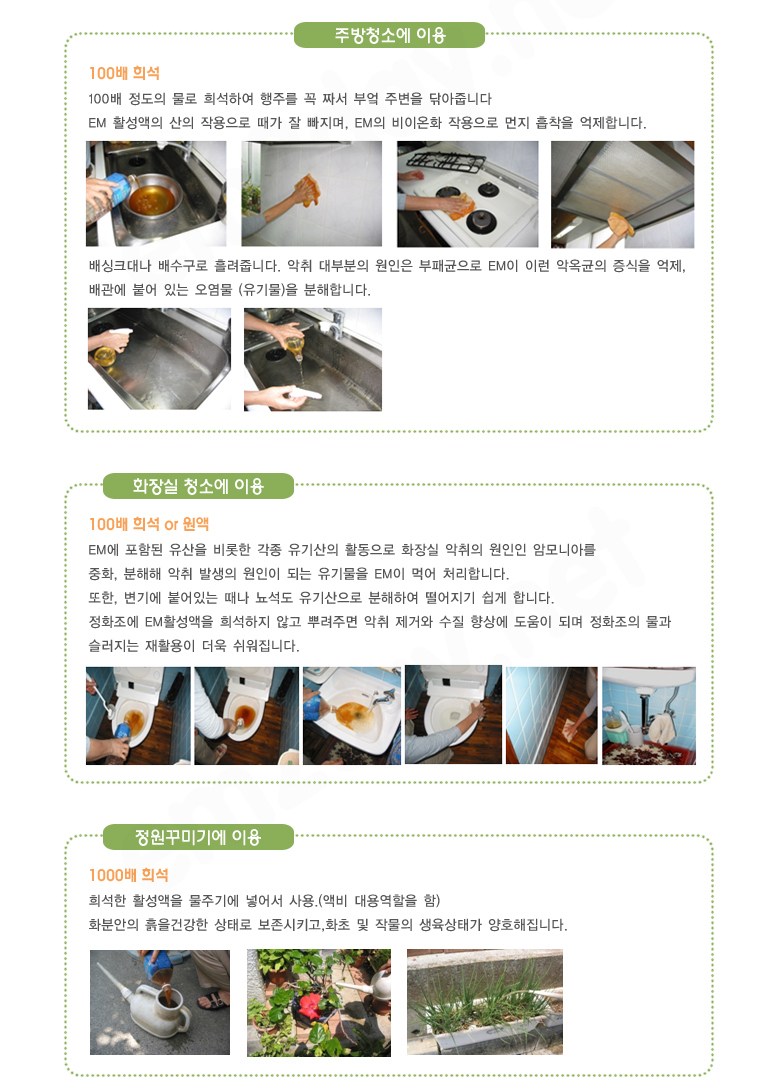 주방청소에 이용

100배 희석

100배 정도의 물로 희석하여 행주를 꼭 짜서 부엌 주변을 닦아줍니다

EM 활성액의 산의 작용으로 때가 잘 빠지며, EM의 비이온화 작용으로 먼지 흡착을 억제합니다.

배싱크대나 배수구로 흘려줍니다. 악취 대부분의 원인은 부패균으로 EM이 이런 악옥균의 증식을 억제, 배관에 붙어 있는 오염물 (유기물)을 분해합니다.

화장실 청소에 이용

100배 희석 or 원액

EM에 포함된 유산을 비롯한 각종 유기산의 활동으로 화장실 악취의 원인인 암모니아를 중화, 분해해 악취 발생의 원인이 되는 유기물을 EM이 먹어 처리합니다.

또한, 변기에 붙어있는 때나 뇨석도 유기산으로 분해하여 떨어지기 쉽게 합니다.

정화조에 EM활성액을 희석하지 않고 뿌려주면 악취 제거와 수질 향상에 도움이 되며 정화조의 물과 슬러지는 재활용이 더욱 쉬워집니다.

정원꾸미기에 이용

1000배 희석

희석한 활성액을 물주기에 넣어서 사용.(액비 대용역할을 함)

화분안의 흙을건강한 상태로 보존시키고,화초 및 작물의 생육상태가 양호해집니다.