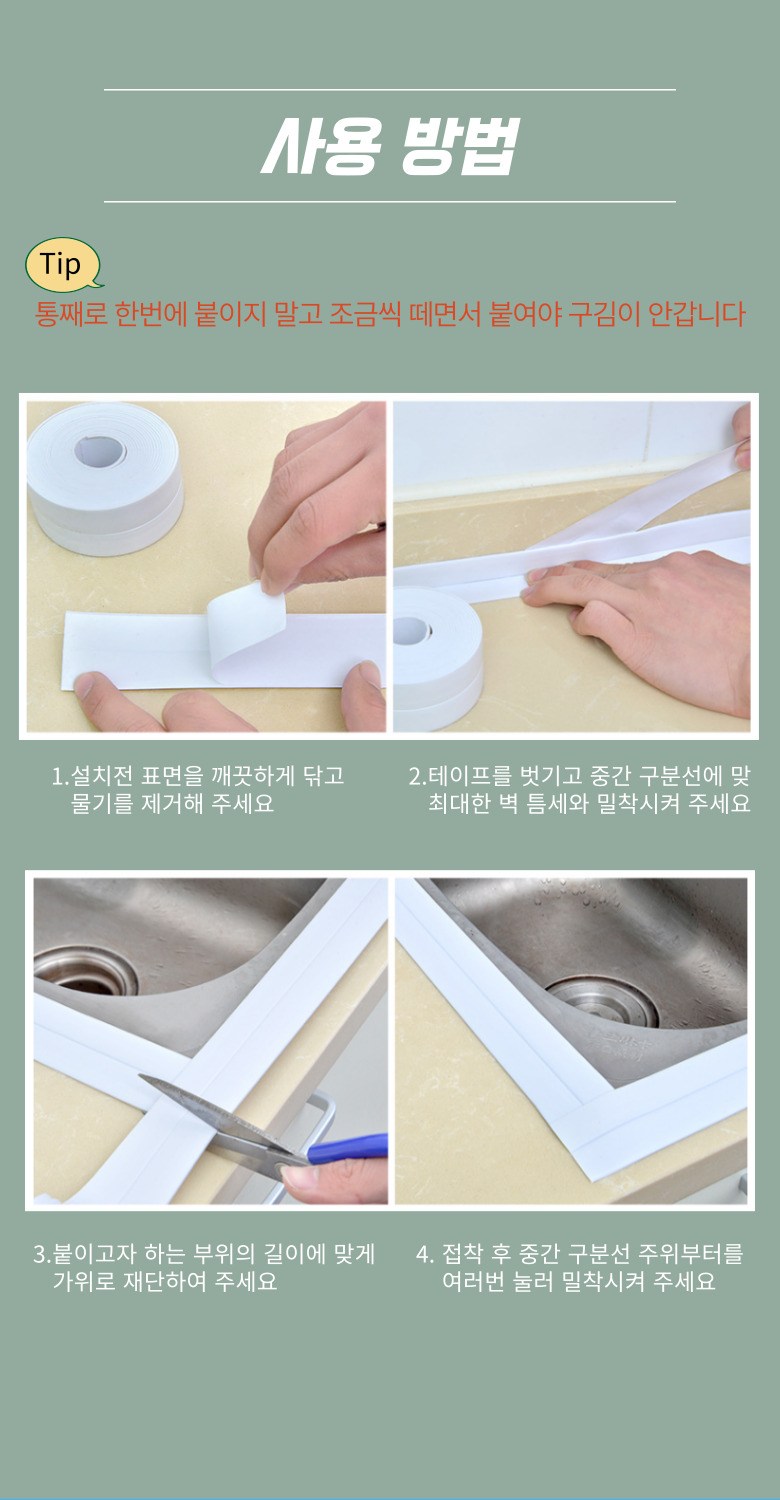 사용 방법

Tip
통째로 한번에 붙이지 말고 조금씩 떼면서 붙여야 구김이 안갑니다

1.설치전 표면을 깨끗하게 닦고 물기를 제거해 주세요

2.테이프를 벗기고 중간 구분선에 맞 최대한 벽 틈세와 밀착시켜 주세요

3.붙이고자 하는 부위의 길이에 맞게 가위로 재단하여 주세요

4. 접착 후 중간 구분선 주위부터를 여러번 눌러 밀착시켜 주세요