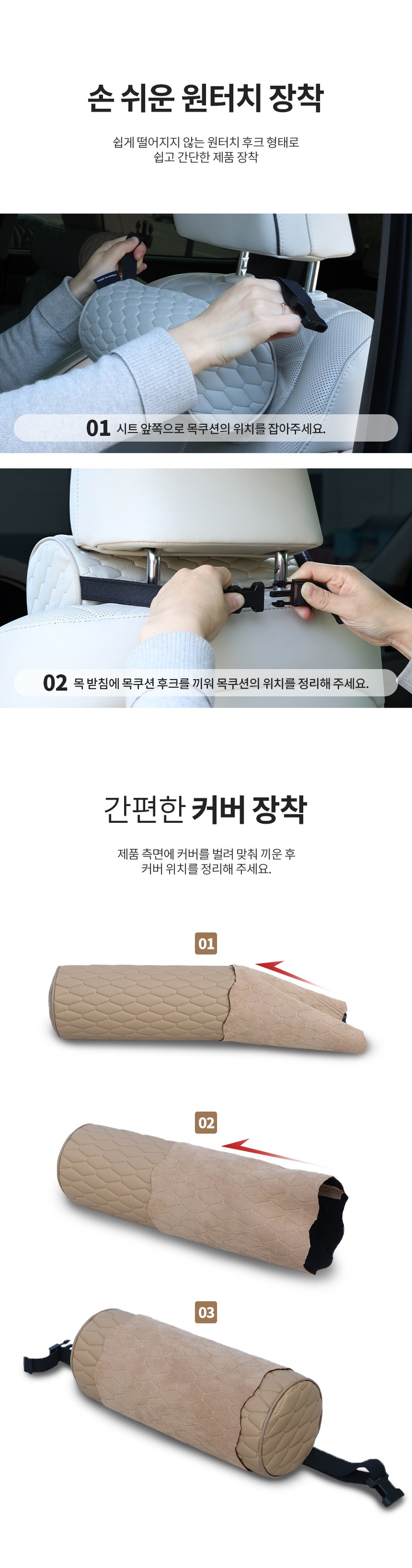 손 쉬운 원터치 장착

쉽게 떨어지지 않는 원터치 후크 형태로
쉽고 간단한 제품 장착

01 시트 앞쪽으로 목쿠션의 위치를 잡아주세요.

02 목 받침에 목쿠션 후크를 끼워 목쿠션의 위치를 정리해 주세요.

간편한 커버 장착

제품 측면에 커버를 벌려 맞춰 끼운 후
커버 위치를 정리해 주세요.

01

02

03