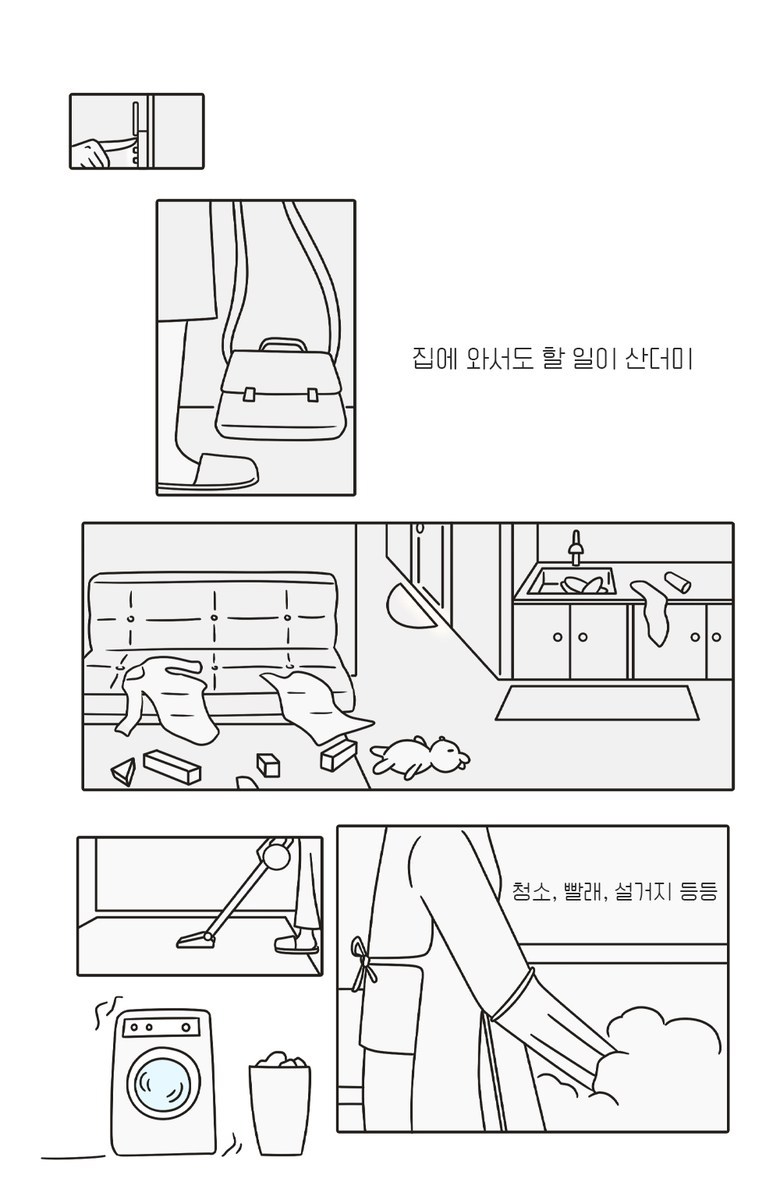 집에 와서도 할 일이 산더미

청소, 빨래, 설거지 등등