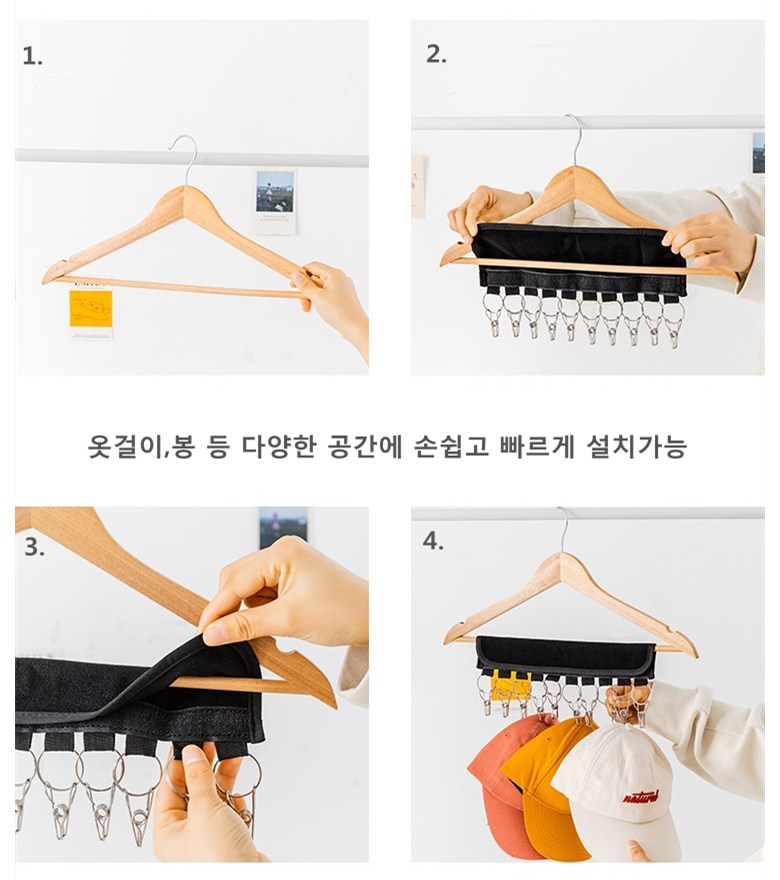 1.

2.

옷걸이,봉 등 다양한 공간에 손쉽고 빠르게 설치가능

3.

4.

natural