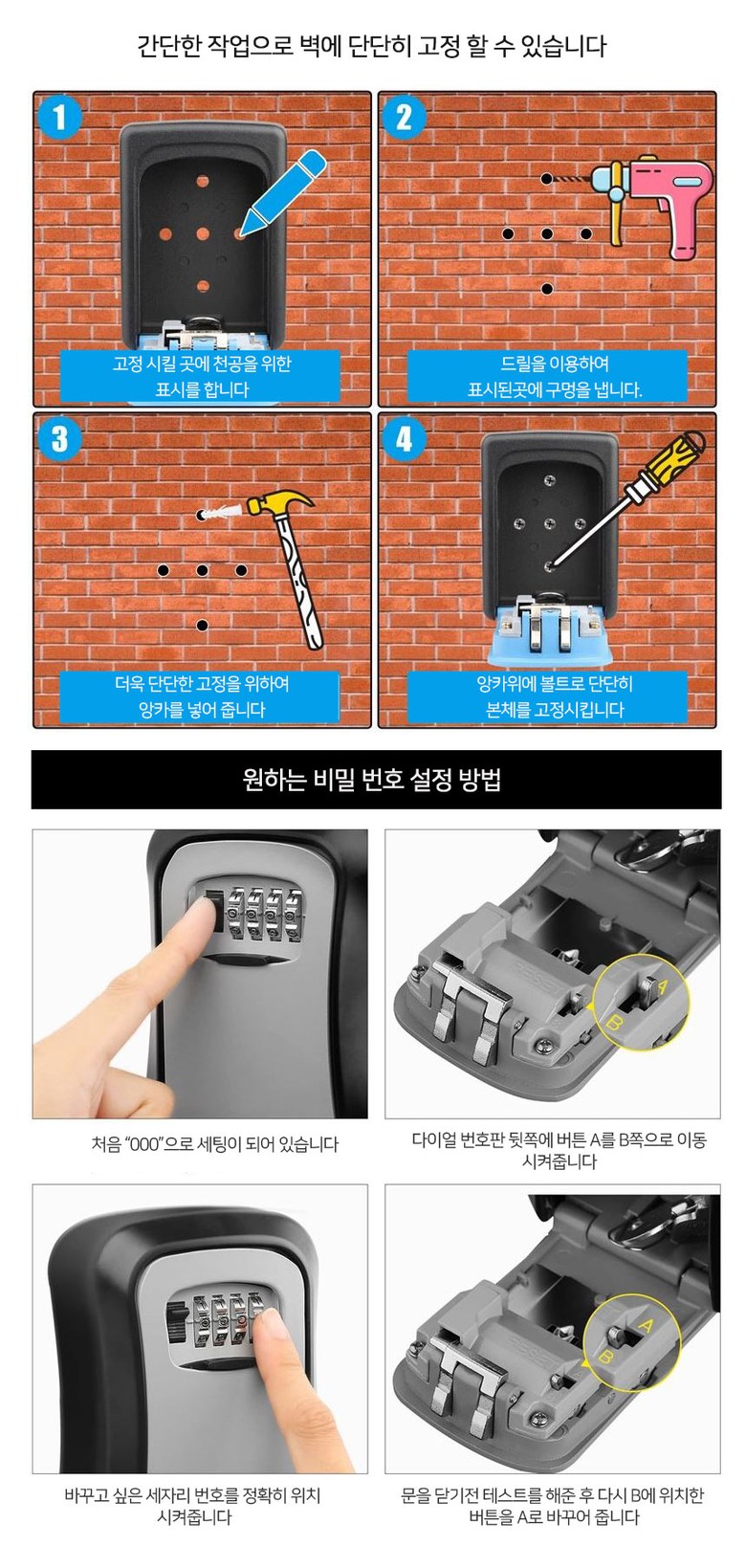 간단한 작업으로 벽에 단단히 고정 할 수 있습니다

1
고정 시킬 곳에 천공을 위한 표시를 합니다

2
드릴을 이용하여 표시된곳에 구멍을 냅니다.

3
더욱 단단한 고정을 위하여 앙카를 넣어 줍니다

4
앙카위에 볼트로 단단히 본체를 고정시킵니다

원하는 비밀 번호 설정 방법

처음 "000"으로 세팅이 되어 있습니다

A
B
다이얼 번호판 뒷쪽에 버튼 A를 B쪽으로 이동 시켜줍니다

바꾸고 싶은 세자리 번호를 정확히 위치 시켜줍니다

A
B
문을 닫기전 테스트를 해준 후 다시 B에 위치한 버튼을 A로 바꾸어 줍니다