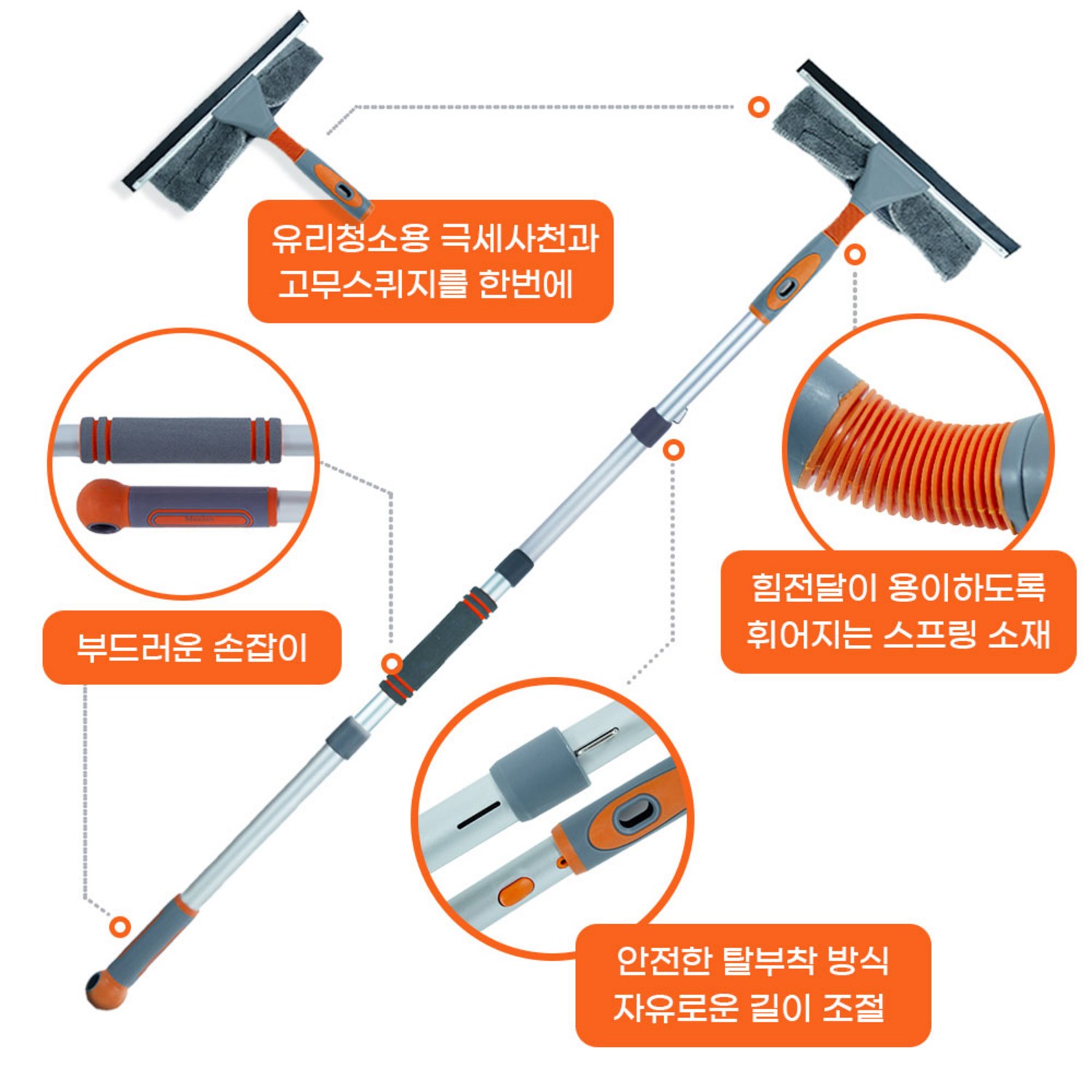 유리청소용 극세사천과
고무스퀴지를 한번에

부드러운 손잡이

힘전달이 용이하도록
휘어지는 스프링 소재

안전한 탈부착 방식
자유로운 길이 조절