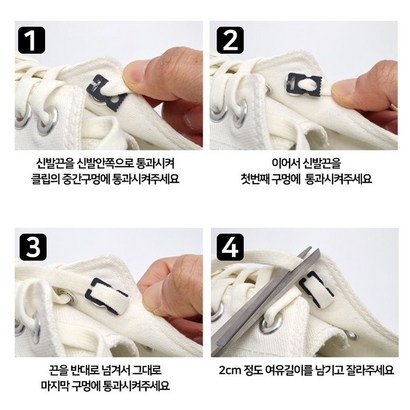 1

신발끈을 신발안쪽으로 통과시켜
클립의 중간구멍에 통과시켜주세요

2

이어서 신발끈을
첫번째 구멍에 통과시켜주세요

3

끈을 반대로 넘겨서 그대로
마지막 구멍에 통과시켜주세요

4

2cm 정도 여유길이를 남기고 잘라주세요