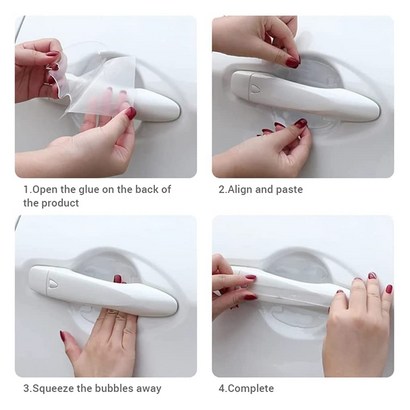 1.Open the glue on the back of the product

2.Align and paste

3.Squeeze the bubbles away

4.Complete