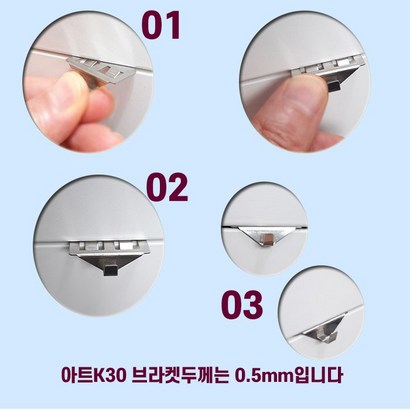 01

02

03

아트K30 브라켓두께는 0.5mm입니다