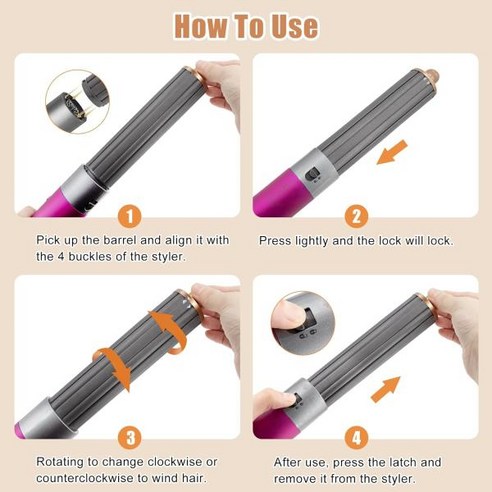 How To Use

1

Pick up the barrel and align it with the 4 buckles of the styler.

2

Press lightly and the lock will lock.

3

Rotating to change clockwise or counterclockwise to wind hair.

4

After use, press the latch and remove it from the styler.