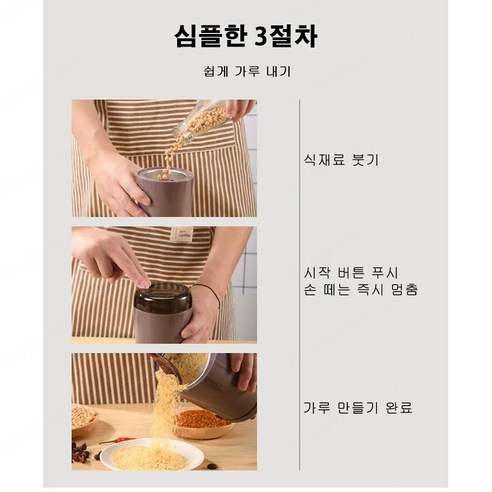 심플한 3절차

쉽게 가루 내기

식재료 붓기

시작 버튼 푸시
손 떼는 즉시 멈춤

가루 만들기 완료