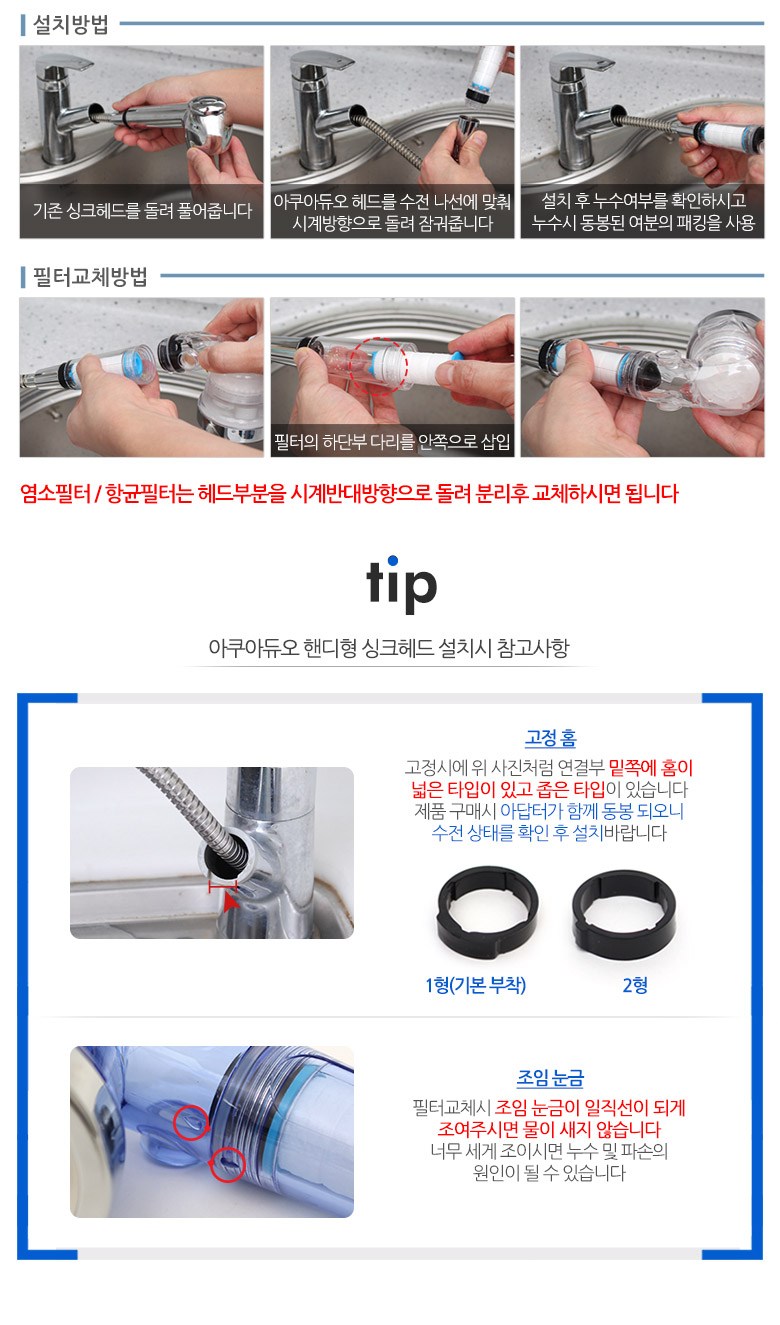 설치방법

기존 싱크헤드를 돌려 풀어줍니다

아쿠아듀오 헤드를 수전 나선에 맞춰 시계방향으로 돌려 잠궈줍니다

설치 후 누수여부를 확인하시고 누수시 동봉된 여분의 패킹을 사용

필터교체방법

필터의 하단부 다리를 안쪽으로 삽입

염소필터 / 항균필터는 헤드부분을 시계반대방향으로 돌려 분리후 교체하시면 됩니다

tip

아쿠아듀오 핸디형 싱크헤드 설치시 참고사항

고정 홈

고정시에 위 사진처럼 연결부 밑쪽에 홈이 넓은 타입이 있고 좁은 타입이 있습니다 제품 구매시 아답터가 함께 동봉 되오니 수전 상태를 확인 후 설치바랍니다

1형(기본 부착)

2형

조임 눈금

필터교체시 조임 눈금이 일직선이 되게 조여주시면 물이 새지 않습니다 너무 세게 조이시면 누수 및 파손의 원인이 될 수 있습니다