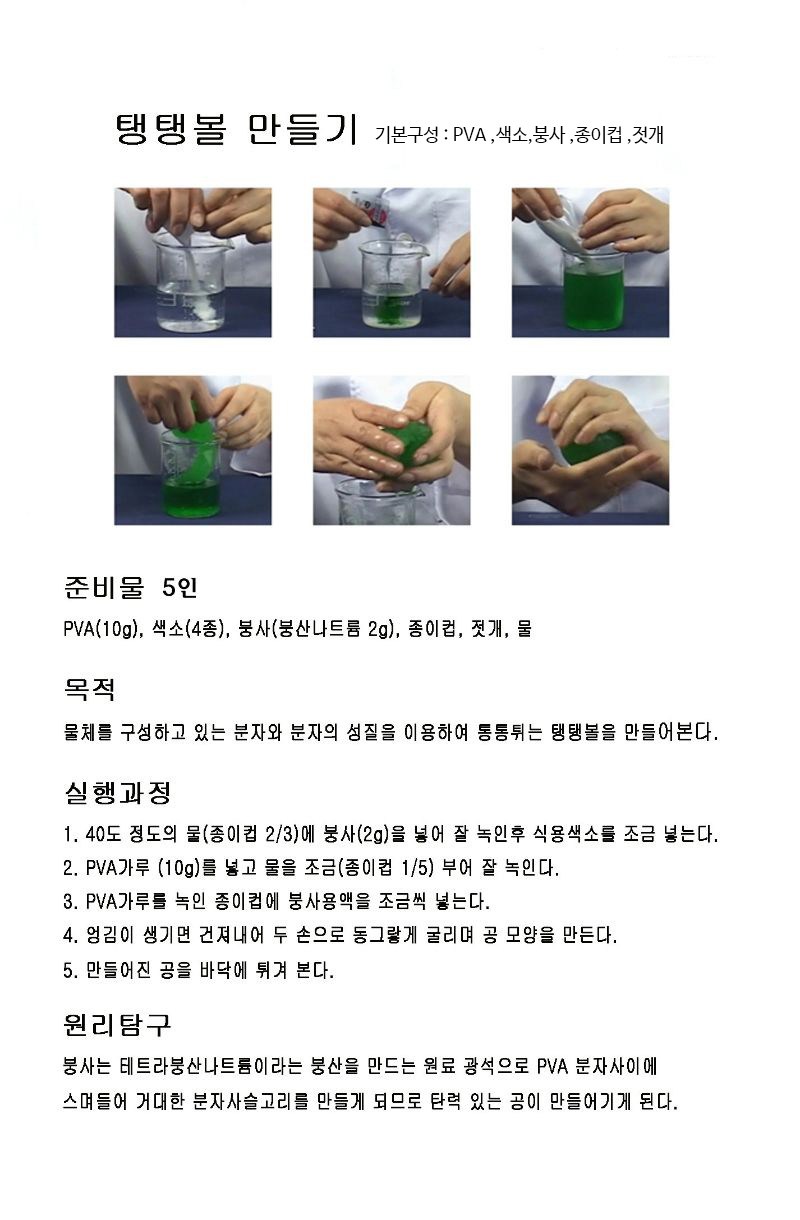 탱탱볼 만들기 기본구성 : PVA ,색소,붕사 ,종이컵 ,젓개

준비물 5인

PVA(10g), 색소(4종), 붕사(붕산나트륨 2g), 종이컵, 젓개, 물

목적

물체를 구성하고 있는 분자와 분자의 성질을 이용하여 통통튀는 탱탱볼을 만들어본다.

실행과정

1. 40도 정도의 물(종이컵 2/3)에 붕사(2g)을 넣어 잘 녹인후 식용색소를 조금 넣는다.
2. PVA가루 (10g)를 넣고 물을 조금(종이컵 1/5) 부어 잘 녹인다.
3. PVA가루를 녹인 종이컵에 붕사용액을 조금씩 넣는다.
4. 엉김이 생기면 건져내어 두 손으로 동그랗게 굴리며 공 모양을 만든다.
5. 만들어진 공을 바닥에 튀겨 본다.

원리탐구

붕사는 테트라붕산나트륨이라는 붕산을 만드는 원료 광석으로 PVA 분자사이에 스며들어 거대한 분자사슬고리를 만들게 되므로 탄력 있는 공이 만들어기게 된다.