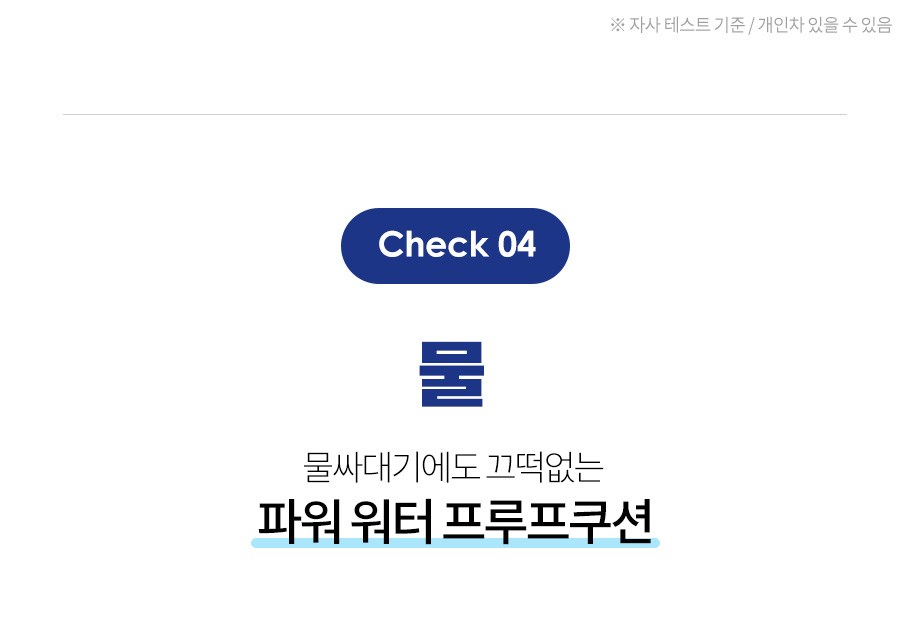 ※ 자사 테스트 기준 / 개인차 있을 수 있음

Check 04

물

물싸대기에도 끄떡없는

파워 워터 프루프쿠션