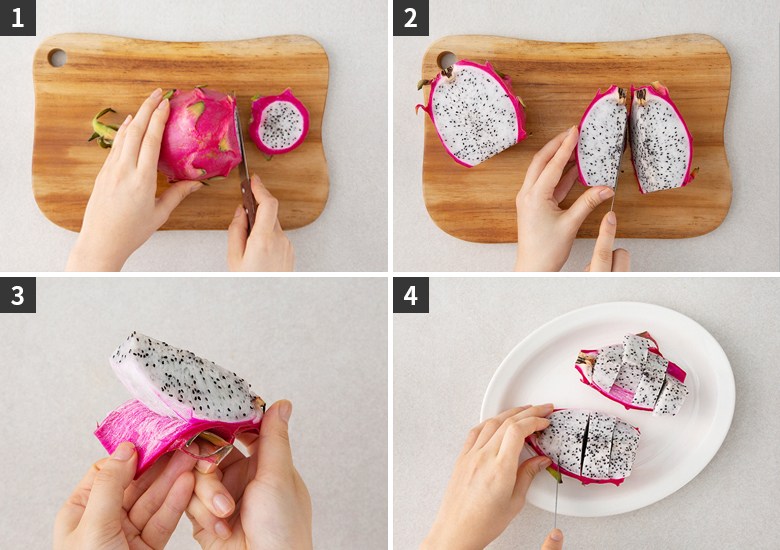 1

2

3

4