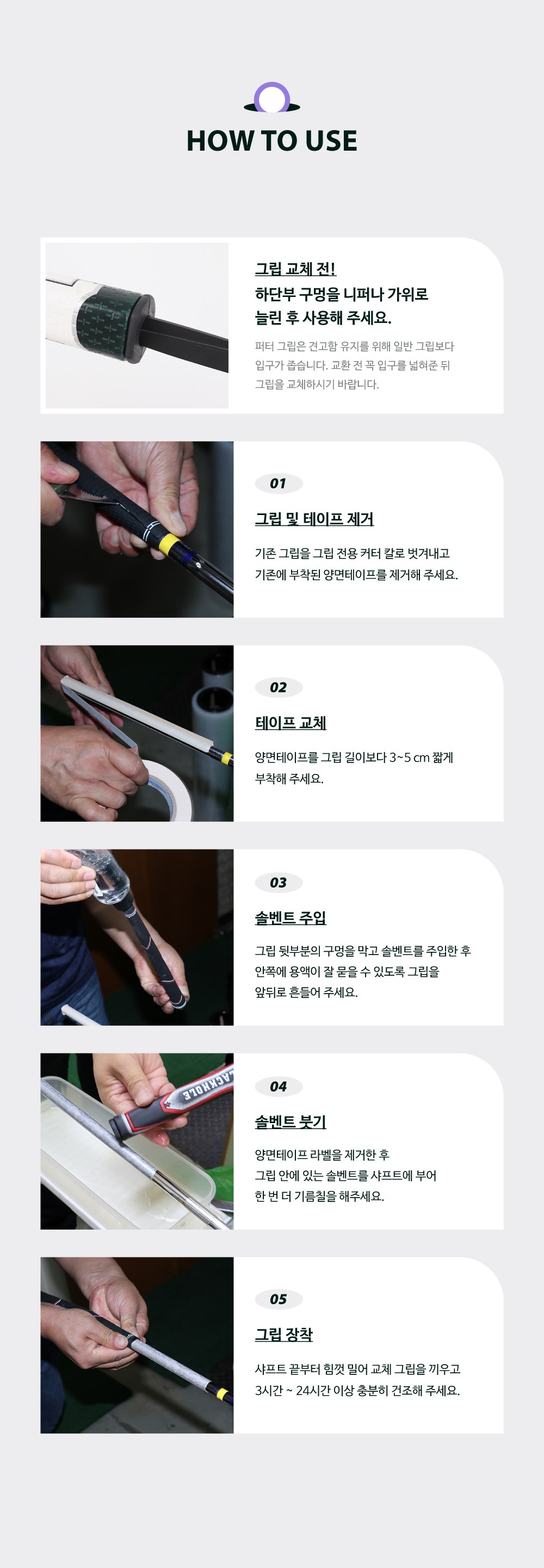 HOW TO USE

그립 교체 전!
하단부 구멍을 니퍼나 가위로
늘린 후 사용해 주세요.

퍼터 그립은 견고함 유지를 위해 일반 그립보다 입구가 좁습니다. 교환 전 꼭 입구를 넓혀준 뒤 그립을 교체하시기 바랍니다.

01
그립 및 테이프 제거
기존 그립을 그립 전용 커터 칼로 벗겨내고 기존에 부착된 양면테이프를 제거해 주세요.

02
테이프 교체
양면테이프를 그립 길이보다 3~5 cm 짧게 부착해 주세요.

03
솔벤트 주입
그립 뒷부분의 구멍을 막고 솔벤트를 주입한 후 안쪽에 용액이 잘 묻을 수 있도록 그립을 앞뒤로 흔들어 주세요.

BLACKHOLE

04
솔벤트 붓기
양면테이프 라벨을 제거한 후 그립 안에 있는 솔벤트를 샤프트에 부어 한 번 더 기름칠을 해주세요.

05
그립 장착
샤프트 끝부터 힘껏 밀어 교체 그립을 끼우고 3시간 ~ 24시간 이상 충분히 건조해 주세요.