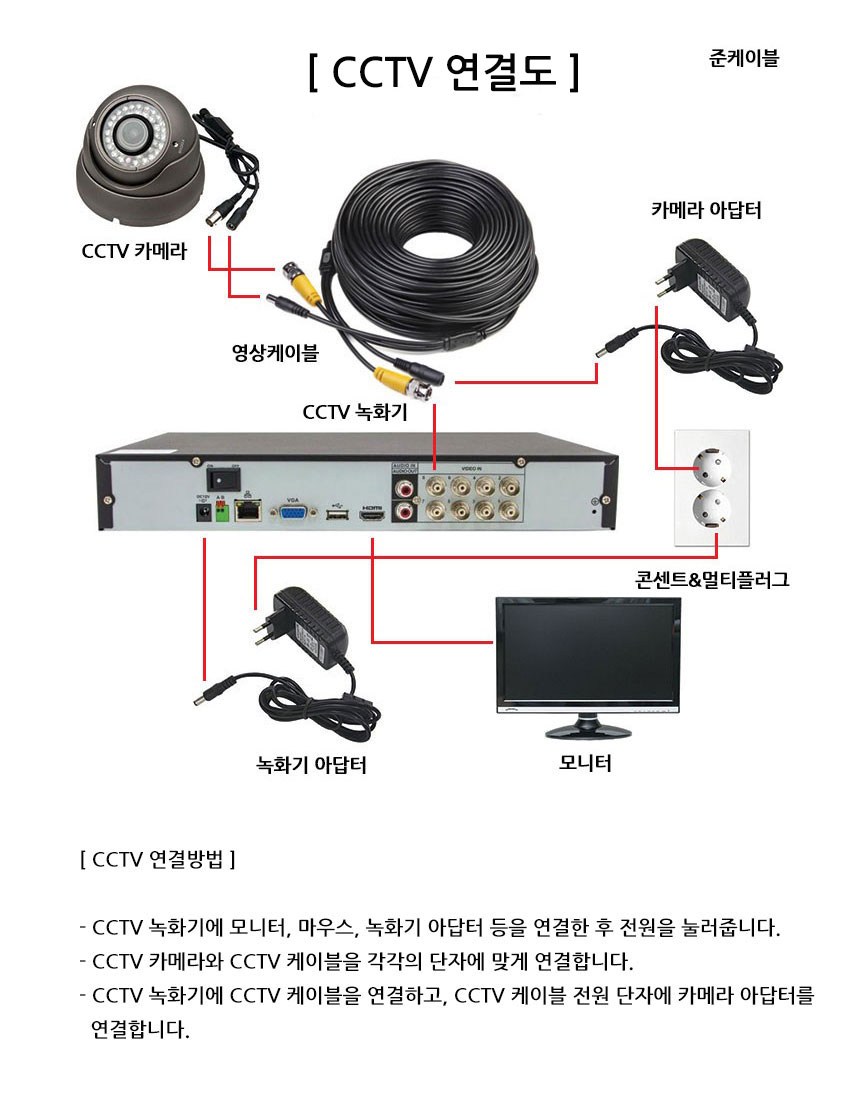 [ CCTV 연결도 ]

준케이블

CCTV 카메라

카메라 아답터

영상케이블

CCTV 녹화기

AUDIO IN AUDIO OUT

VIDEO IN

VGA

콘센트&멀티플러그

녹화기 아답터

모니터

[ CCTV 연결방법 ]

- CCTV 녹화기에 모니터, 마우스, 녹화기 아답터 등을 연결한 후 전원을 눌러줍니다.
- CCTV 카메라와 CCTV 케이블을 각각의 단자에 맞게 연결합니다.
- CCTV 녹화기에 CCTV 케이블을 연결하고, CCTV 케이블 전원 단자에 카메라 아답터를 연결합니다.