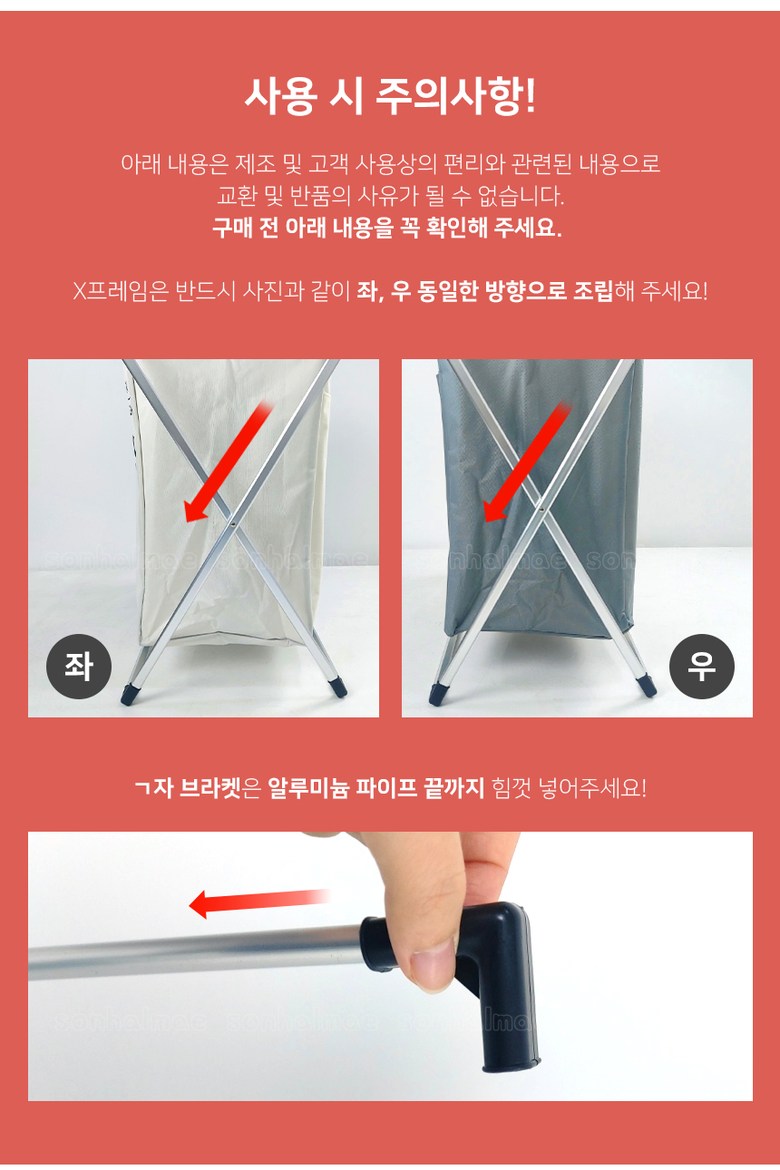 사용 시 주의사항!

아래 내용은 제조 및 고객 사용상의 편리와 관련된 내용으로 교환 및 반품의 사유가 될 수 없습니다.
구매 전 아래 내용을 꼭 확인해 주세요.

X프레임은 반드시 사진과 같이 좌, 우 동일한 방향으로 조립해 주세요!

좌

우

ㄱ자 브라켓은 알루미늄 파이프 끝까지 힘껏 넣어주세요!