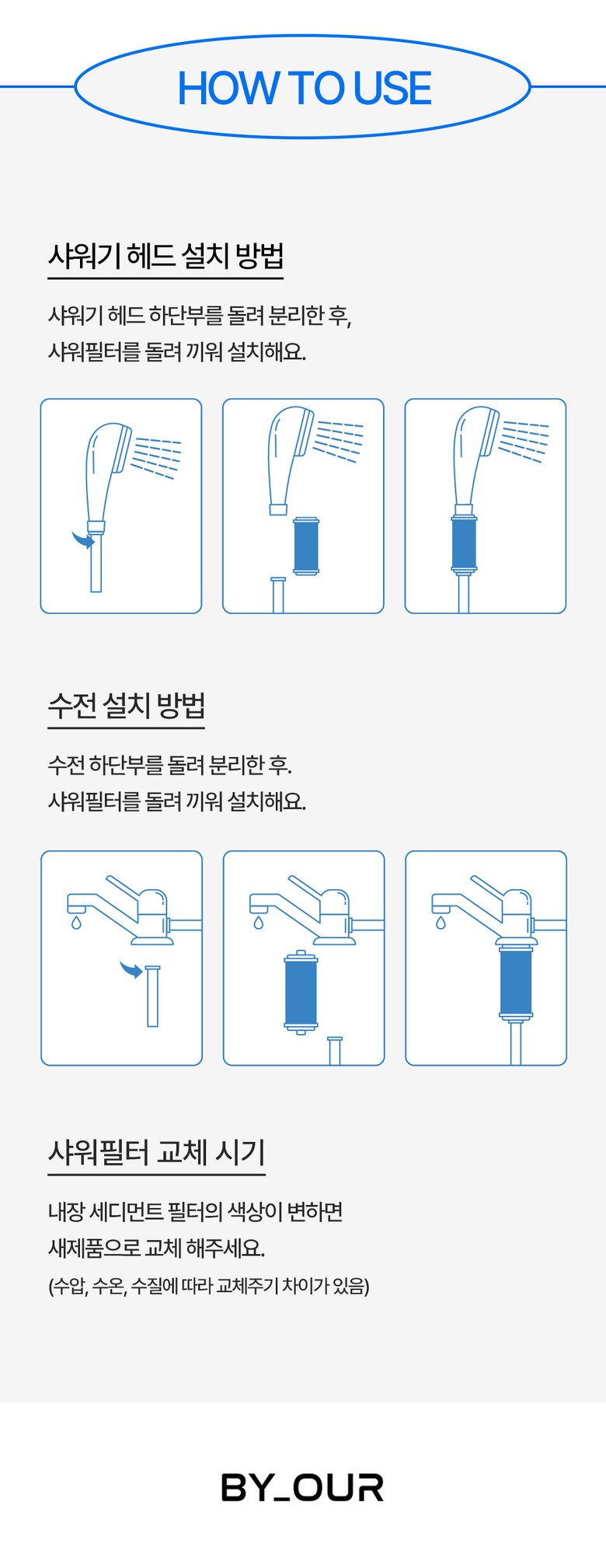 HOW TO USE

샤워기 헤드 설치 방법

샤워기 헤드 하단부를 돌려 분리한 후,
샤워필터를 돌려 끼워 설치해요.

수전 설치 방법

수전 하단부를 돌려 분리한 후.
샤워필터를 돌려 끼워 설치해요.

샤워필터 교체 시기

내장 세디먼트 필터의 색상이 변하면
새제품으로 교체 해주세요.
(수압, 수온, 수질에 따라 교체주기 차이가 있음)

BY_OUR