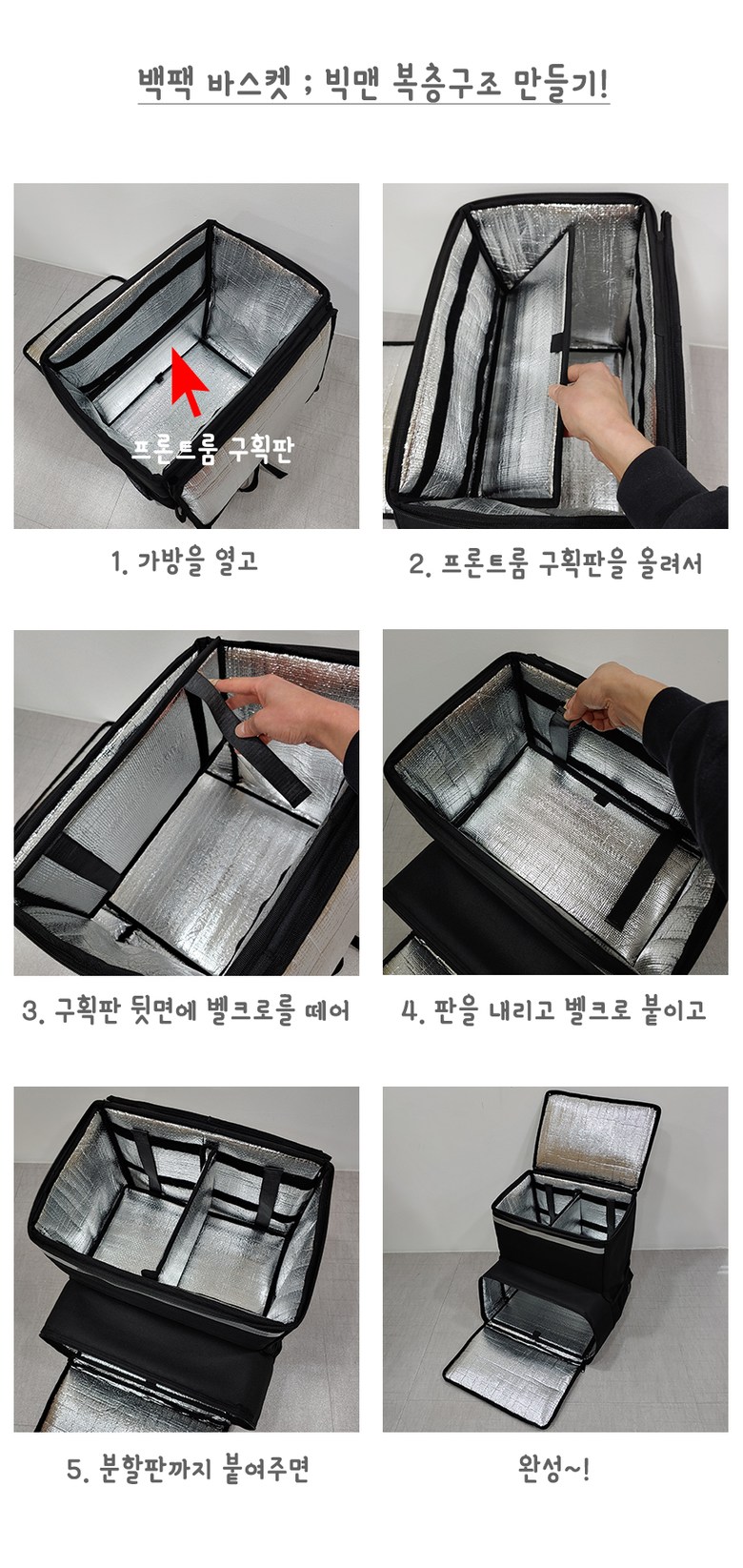 백팩 바스켓 ; 빅맨 복층구조 만들기!

프론트룸 구획판

1. 가방을 열고

2. 프론트룸 구획판을 올려서

3. 구획판 뒷면에 벨크로를 떼어

4. 판을 내리고 벨크로 붙이고

5. 분할판까지 붙여주면

완성~!