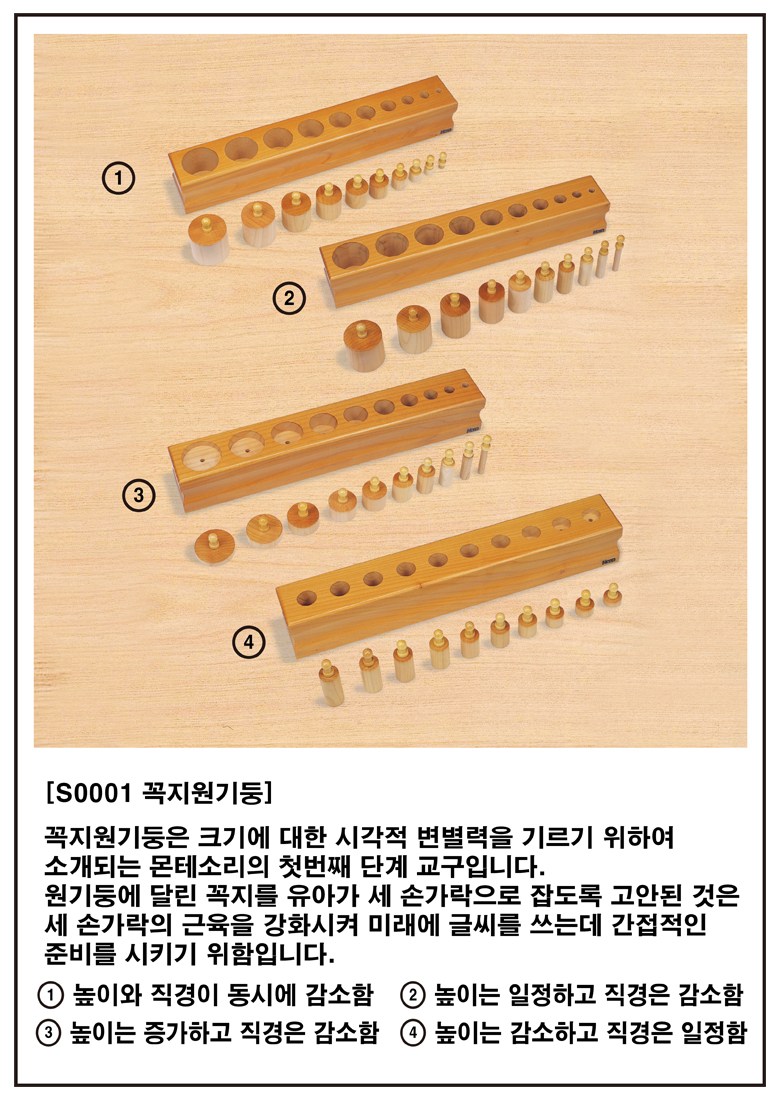 ①

②

③

④

[S0001 꼭지원기둥]

꼭지원기둥은 크기에 대한 시각적 변별력을 기르기 위하여 소개되는 몬테소리의 첫번째 단계 교구입니다.
원기둥에 달린 꼭지를 유아가 세 손가락으로 잡도록 고안된 것은 세 손가락의 근육을 강화시켜 미래에 글씨를 쓰는데 간접적인 준비를 시키기 위함입니다.

① 높이와 직경이 동시에 감소함 ② 높이는 일정하고 직경은 감소함
③ 높이는 증가하고 직경은 감소함 ④ 높이는 감소하고 직경은 일정함