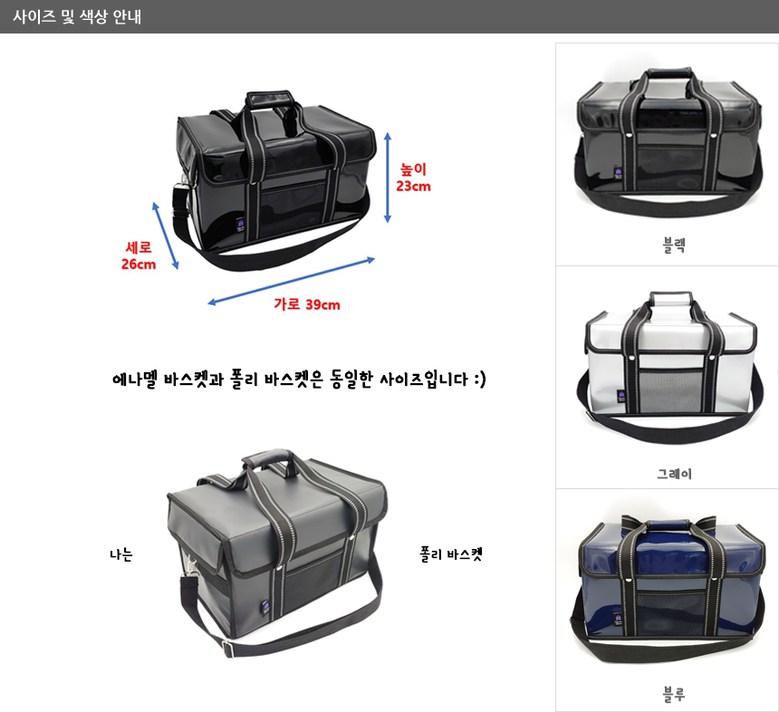 사이즈 및 색상 안내

높이
23cm

세로
26cm

가로 39cm

에나멜 바스켓과 폴리 바스켓은 동일한 사이즈입니다 :)

나는

폴리 바스켓

블랙

그레이

블루