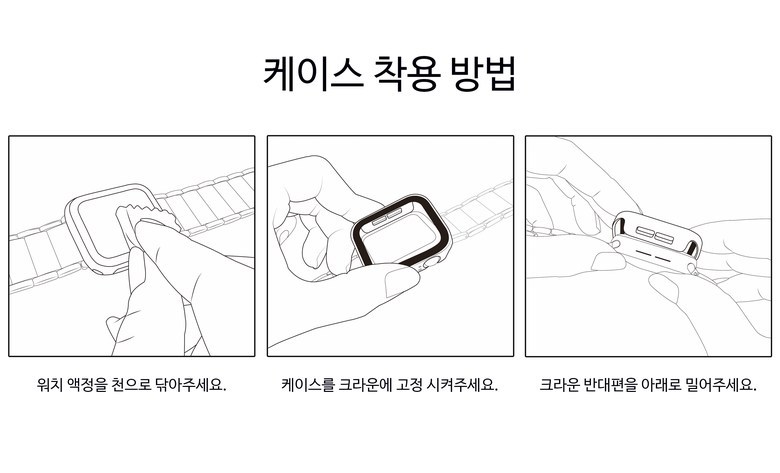 케이스 착용 방법

워치 액정을 천으로 닦아주세요.

케이스를 크라운에 고정 시켜주세요.

크라운 반대편을 아래로 밀어주세요.