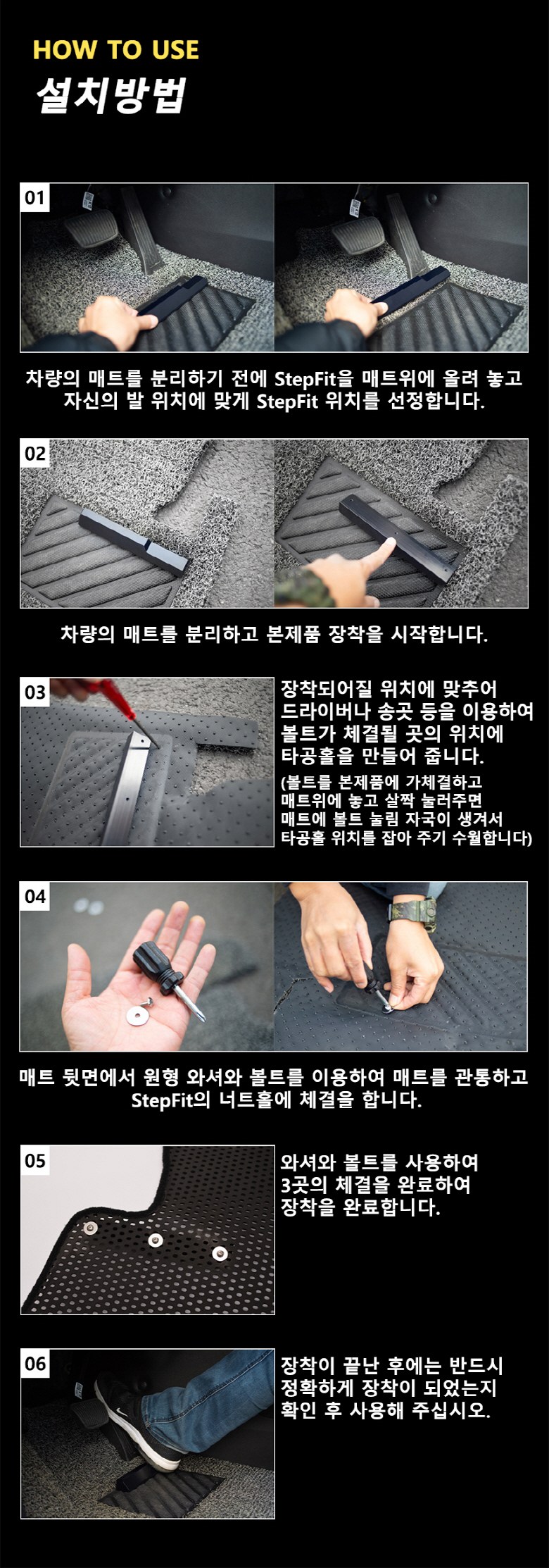 HOW TO USE
설치방법

01

차량의 매트를 분리하기 전에 StepFit을 매트위에 올려 놓고 자신의 발 위치에 맞게 StepFit 위치를 선정합니다.

02

차량의 매트를 분리하고 본제품 장착을 시작합니다.

03

장착되어질 위치에 맞추어 드라이버나 송곳 등을 이용하여 볼트가 체결될 곳의 위치에 타공홀을 만들어 줍니다.

(볼트를 본제품에 가체결하고 매트위에 놓고 살짝 눌러주면 매트에 볼트 눌림 자국이 생겨서 타공홀 위치를 잡아 주기 수월합니다)

04

매트 뒷면에서 원형 와셔와 볼트를 이용하여 매트를 관통하고 StepFit의 너트홀에 체결을 합니다.

05

와셔와 볼트를 사용하여 3곳의 체결을 완료하여 장착을 완료합니다.

06

장착이 끝난 후에는 반드시 정확하게 장착이 되었는지 확인 후 사용해 주십시오.