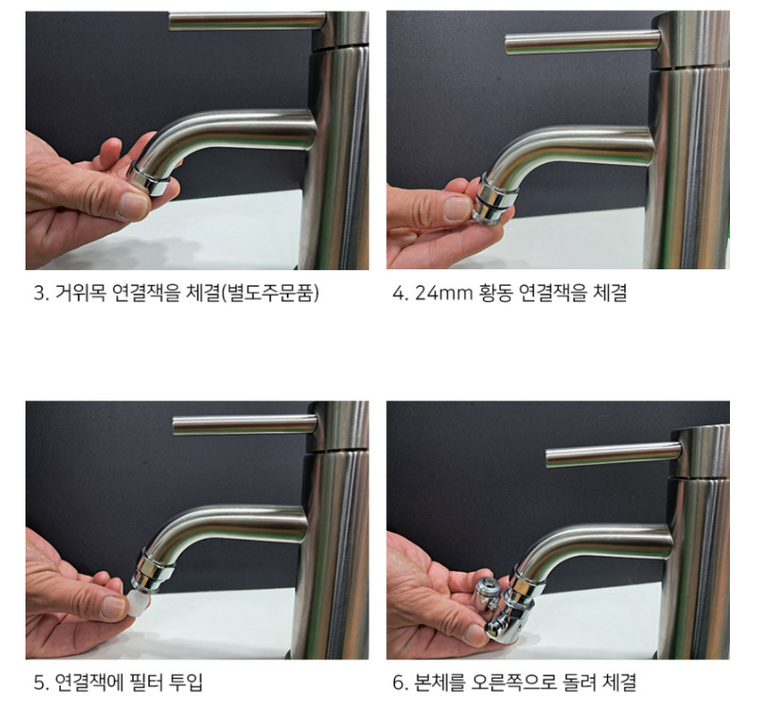 3. 거위목 연결잭을 체결(별도주문품)

4. 24mm 황동 연결잭을 체결

5. 연결잭에 필터 투입

6. 본체를 오른쪽으로 돌려 체결