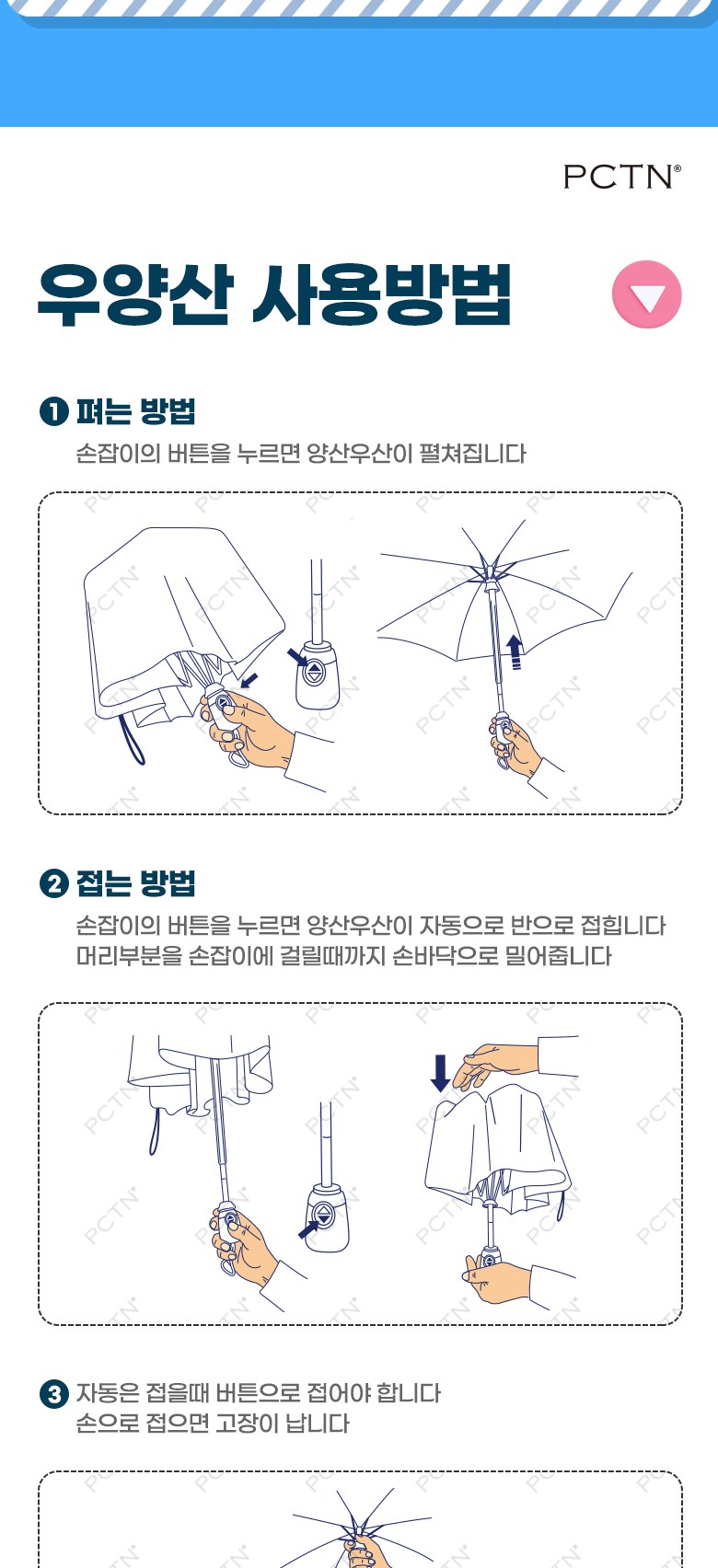 PCTN®

우양산 사용방법

❶ 펴는 방법
손잡이의 버튼을 누르면 양산우산이 펼쳐집니다

❷ 접는 방법
손잡이의 버튼을 누르면 양산우산이 자동으로 반으로 접힙니다
머리부분을 손잡이에 걸릴때까지 손바닥으로 밀어줍니다

❸ 자동은 접을때 버튼으로 접어야 합니다
손으로 접으면 고장이 납니다