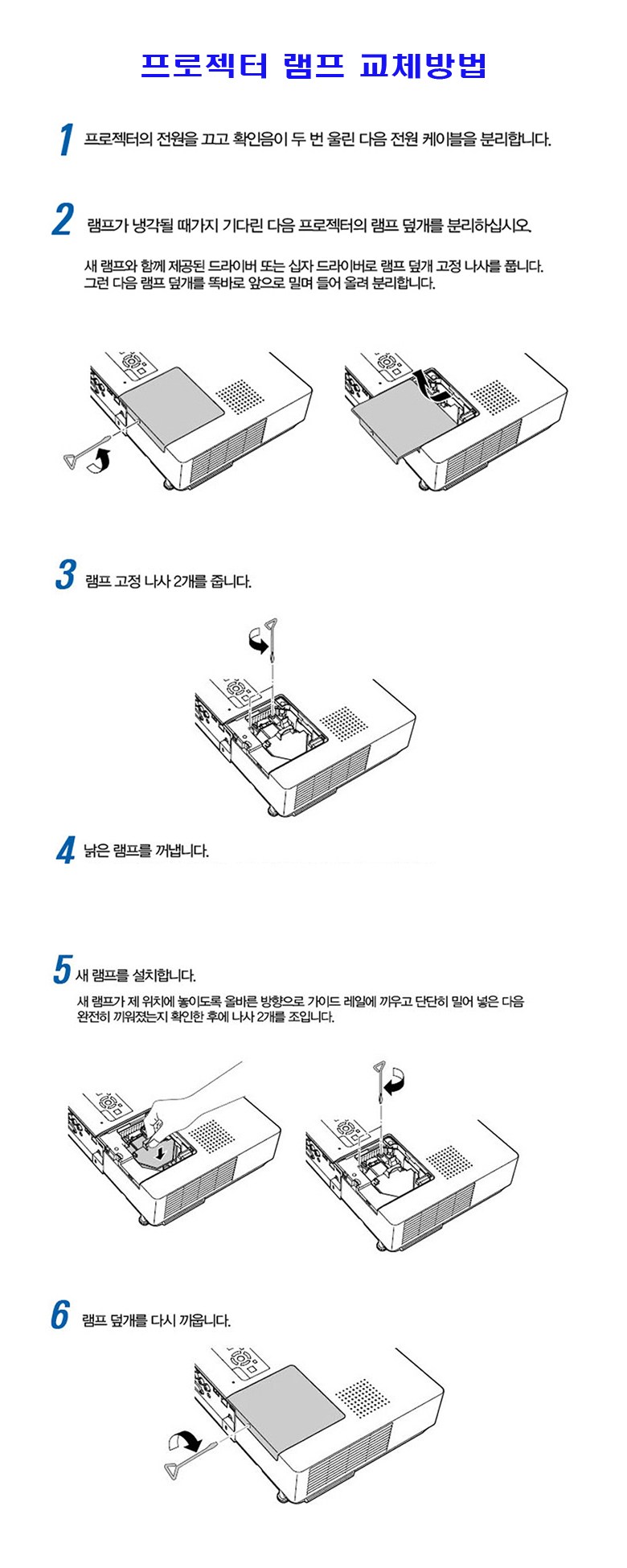 프로젝터 램프 교체방법

1 프로젝터의 전원을 끄고 확인음이 두 번 울린 다음 전원 케이블을 분리합니다.

2 램프가 냉각될 때가지 기다린 다음 프로젝터의 램프 덮개를 분리하십시오.

새 램프와 함께 제공된 드라이버 또는 십자 드라이버로 램프 덮개 고정 나사를 풉니다. 그런 다음 램프 덮개를 똑바로 앞으로 밀며 들어 올려 분리합니다.

3 램프 고정 나사 2개를 줍니다.

4 낡은 램프를 꺼냅니다.

5 새 램프를 설치합니다.

새 램프가 제 위치에 놓이도록 올바른 방향으로 가이드 레일에 끼우고 단단히 밀어 넣은 다음 완전히 끼워졌는지 확인한 후에 나사 2개를 조입니다.

6 램프 덮개를 다시 끼웁니다.