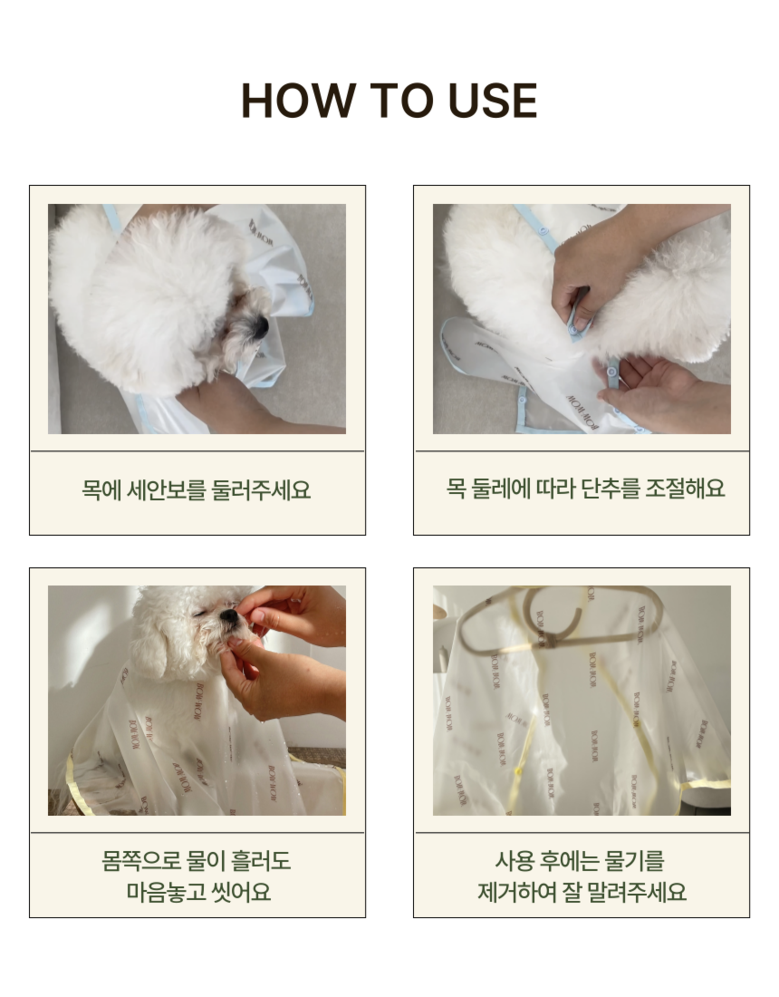 HOW TO USE

목에 세안보를 둘러주세요

목 둘레에 따라 단추를 조절해요

몸쪽으로 물이 흘러도
마음놓고 씻어요

사용 후에는 물기를
제거하여 잘 말려주세요