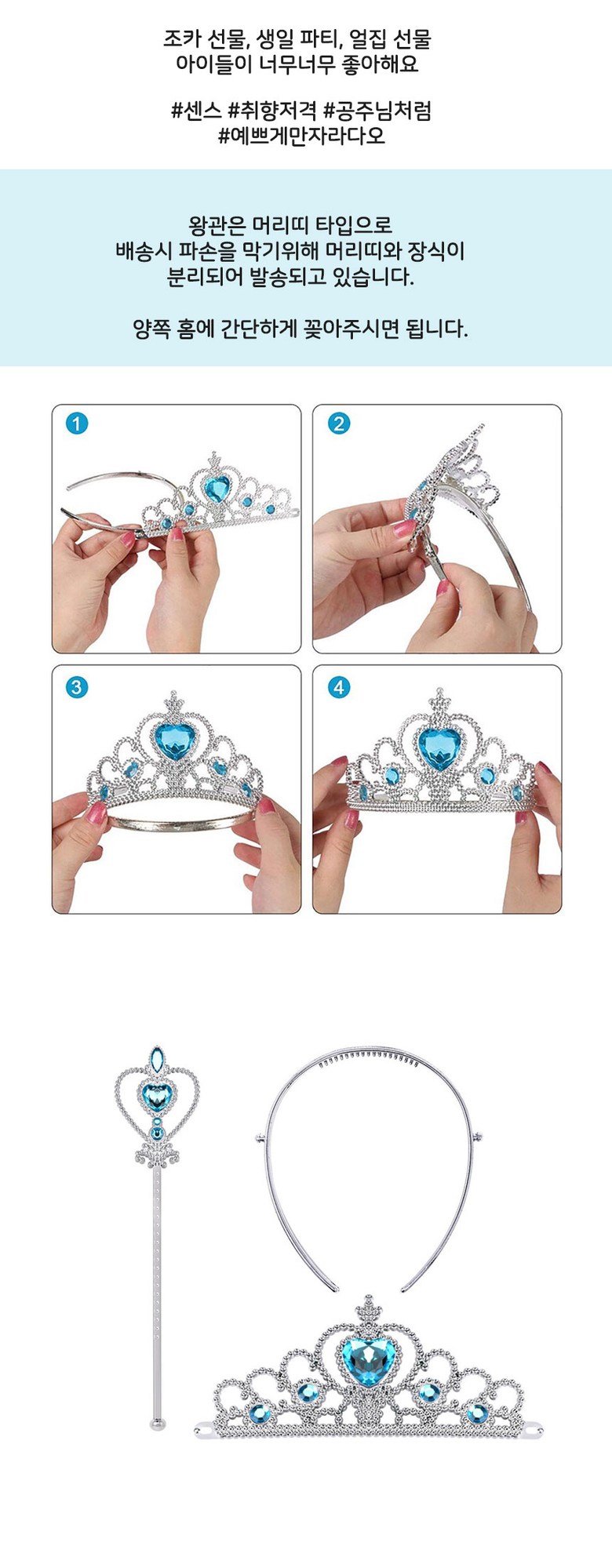 조카 선물, 생일 파티, 얼집 선물
아이들이 너무너무 좋아해요

#센스 #취향저격 #공주님처럼
#예쁘게만자라다오

왕관은 머리띠 타입으로
배송시 파손을 막기위해 머리띠와 장식이
분리되어 발송되고 있습니다.

양쪽 홈에 간단하게 꽂아주시면 됩니다.

1

2

3

4